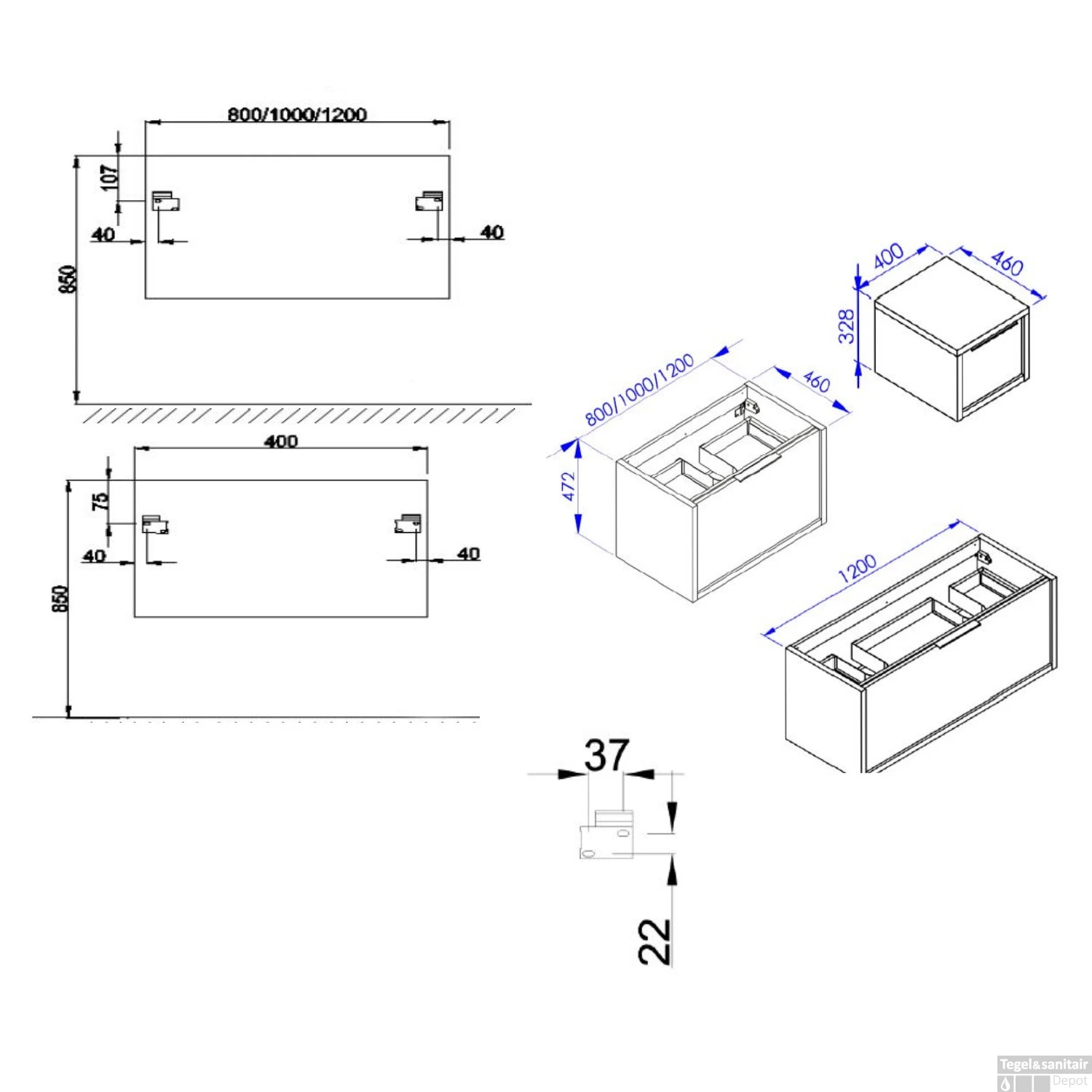 800/1000/1200
107
40
40
850
400
75
40
40
850
400
460
328
800/1000/1200
460
472
1200
37
22
Tegel&sanitair
Depot